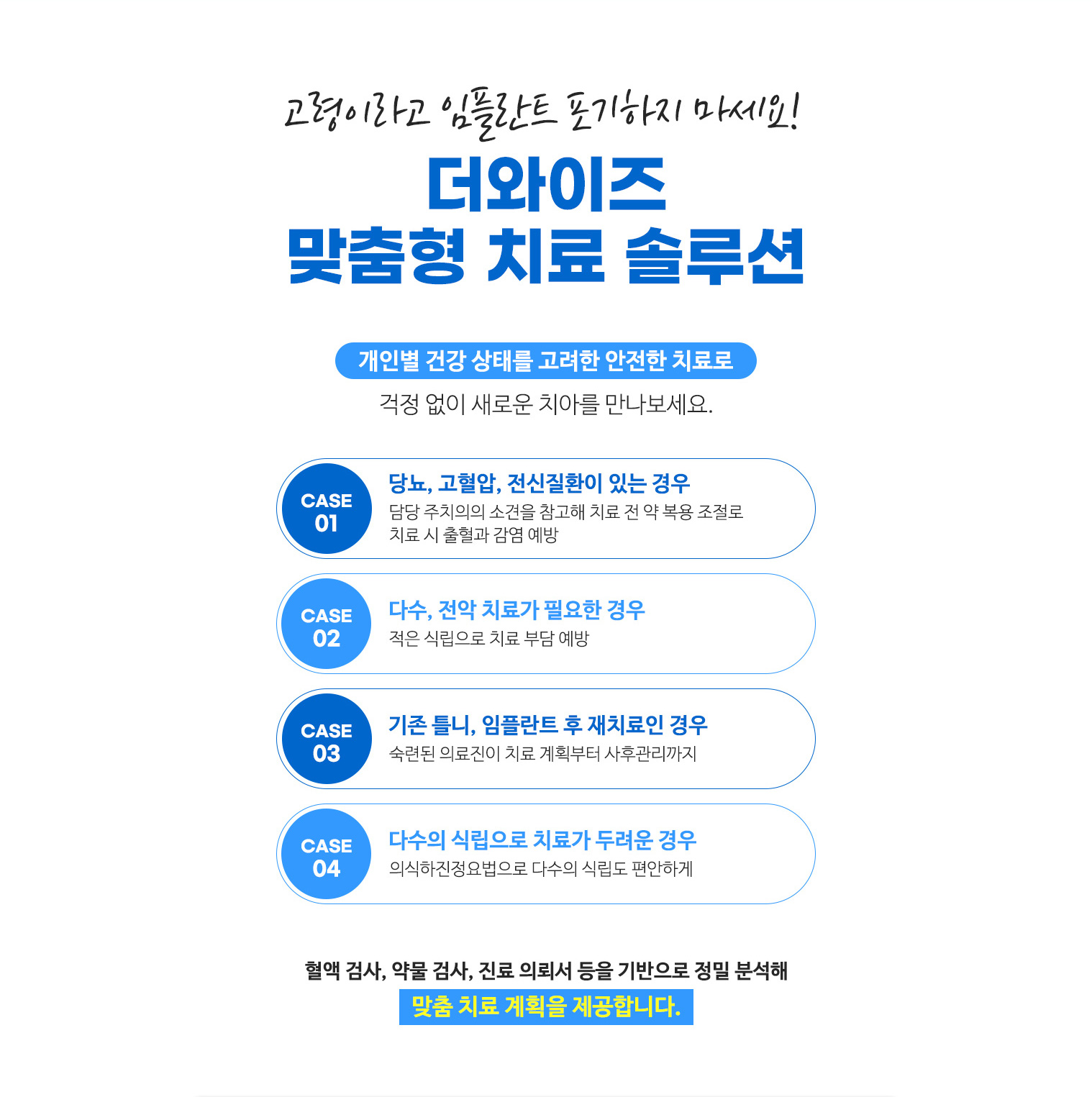 고령이라고 임플란트 포기하지 마세요!

더와이즈
맞춤형 치료 솔루션

개인별 건강 상태를 고려한 안전한 치료로

걱정 없이 새로운 치아를 만나보세요.

CASE
01

당뇨, 고혈압, 전신질환이 있는 경우

담당 주치의의 소견을 참고해 치료 전 약 복용 조절로
치료 시 출혈과 감염 예방

CASE
02

다수, 전악 치료가 필요한 경우

적은 식립으로 치료 부담 예방

CASE
03

기존 틀니, 임플란트 후 재치료인 경우

숙련된 의료진이 치료 계획부터 사후관리까지

CASE
04

다수의 식립으로 치료가 두려운 경우

의식하진정요법으로 다수의 식립도 편안하게

혈액 검사, 약물 검사, 진료 의뢰서 등을 기반으로 정밀 분석해

맞춤 치료 계획을 제공합니다.